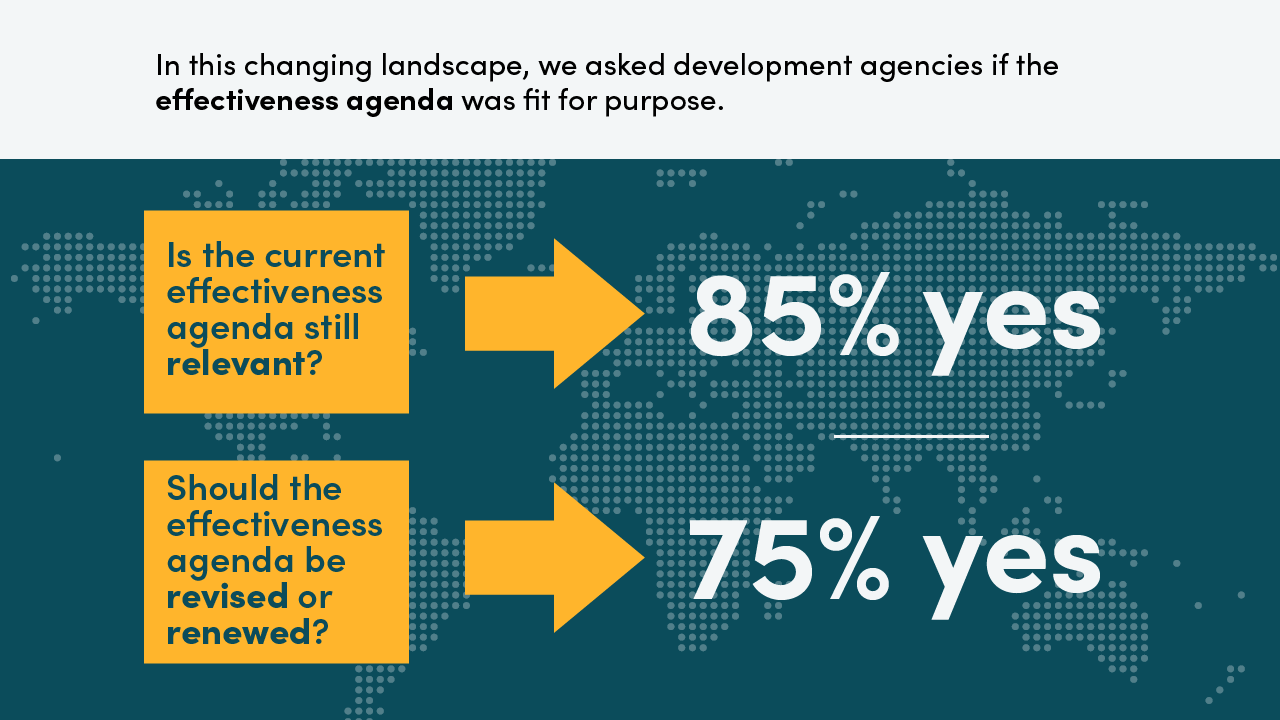 In this changing landscape, we asked development agencies if the effectiveness agenda was fit for purpose.

Is the current effectiveness agenda still relevant?

85% yes

Should the effectiveness agenda be revised or renewed?

75% yes