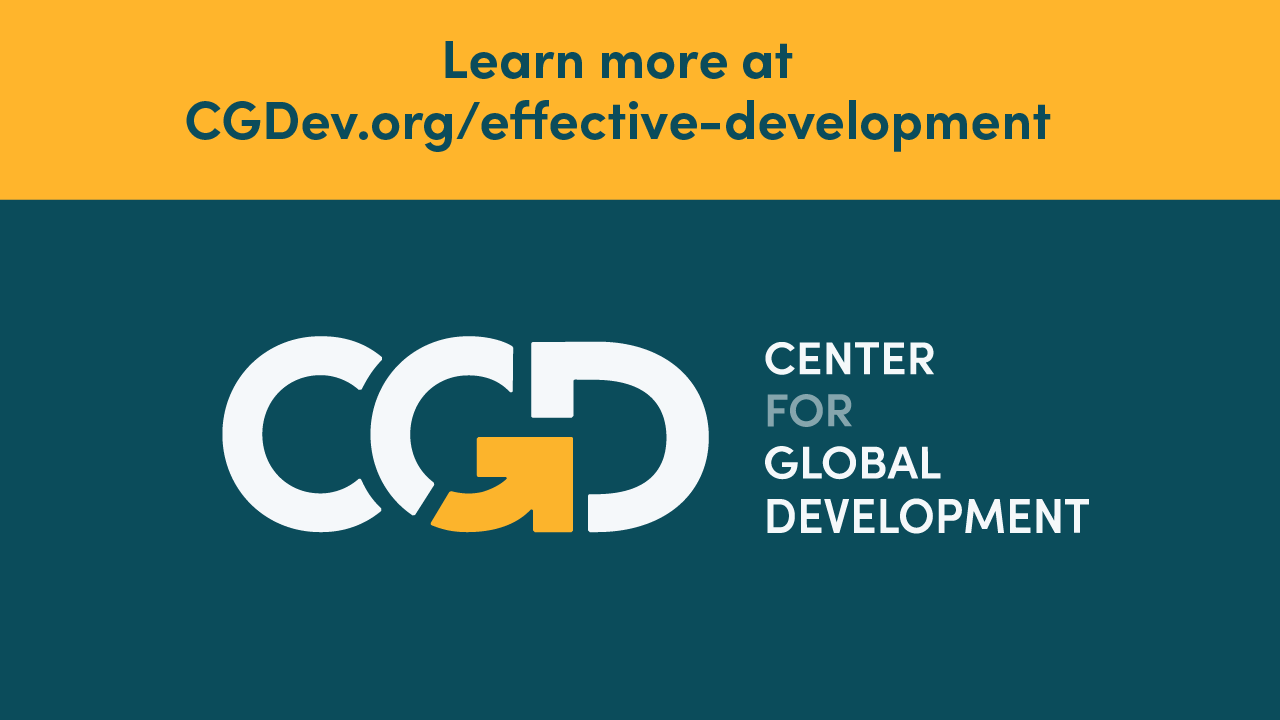 Learn more at CGDev.org/effective-development

CGD

CENTER
FOR
GLOBAL
DEVELOPMENT