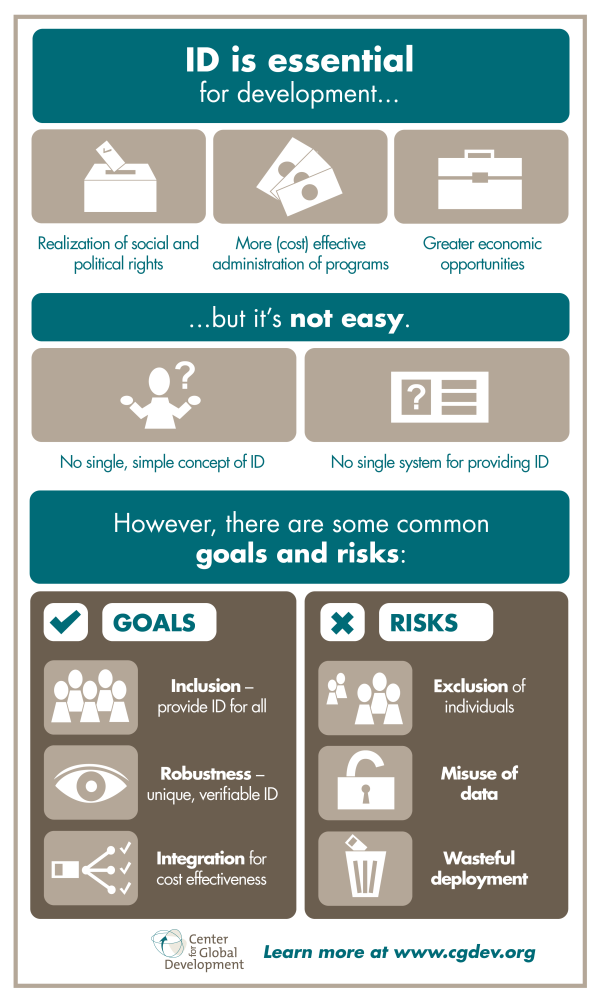 ID is essential
for development...

Realization of social and political rights

More (cost) effective administration of programs

Greater economic opportunities

...but it's not easy.

?

No single, simple concept of ID

?

No single system for providing ID

However, there are some common goals and risks:

GOALS

Inclusion – provide ID for all

Robustness – unique, verifiable ID

Integration for cost effectiveness

RISKS

Exclusion of individuals

Misuse of data

Wasteful deployment

Center for Global Development

Learn more at www.cgdev.org